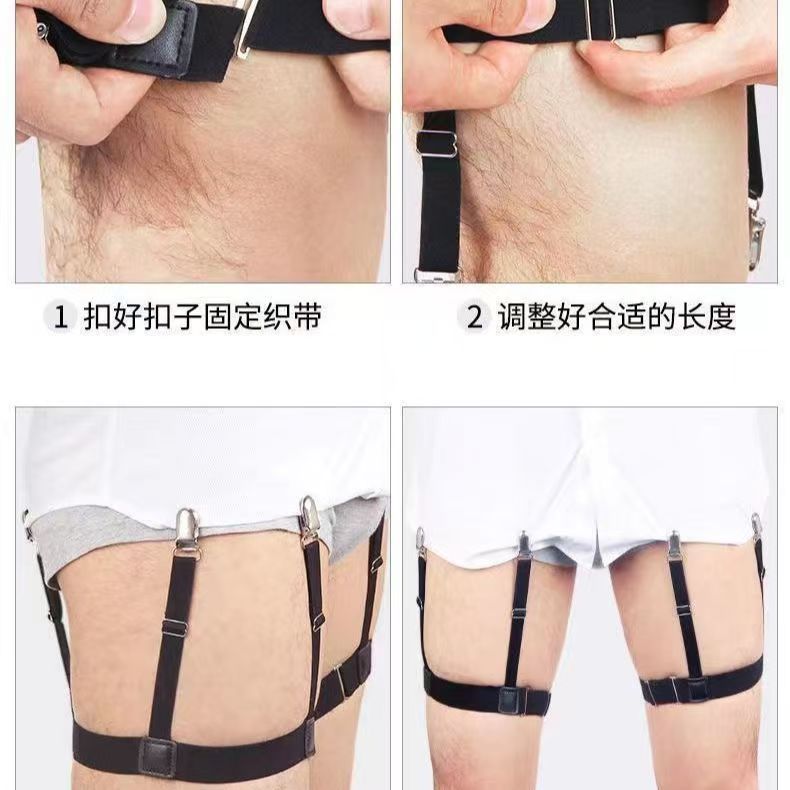 1 扣好扣子固定织带

2 调整好合适的长度