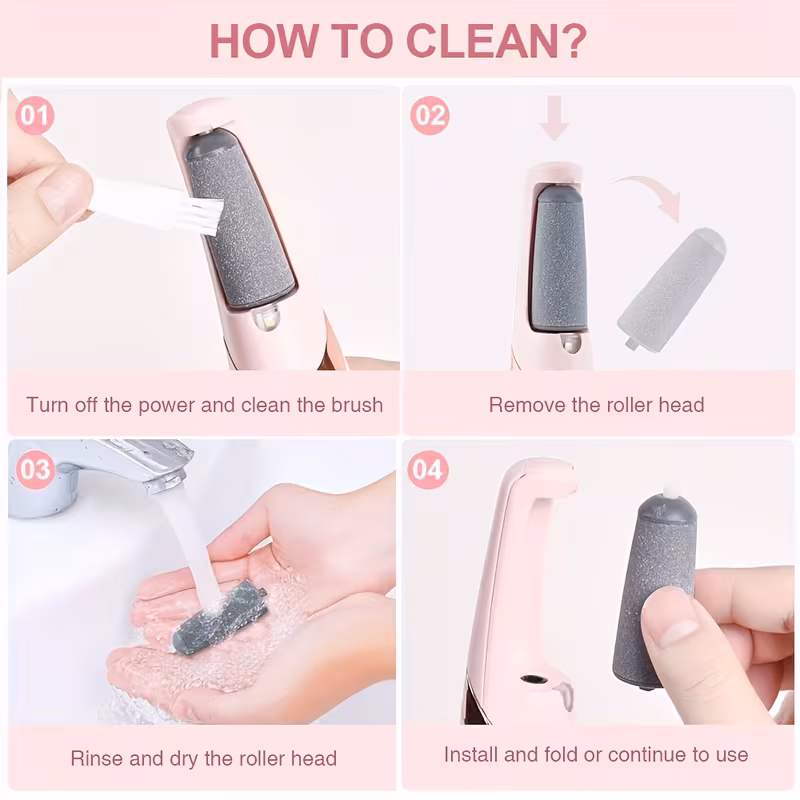 HOW TO CLEAN?

01

Turn off the power and clean the brush

02

Remove the roller head

03

Rinse and dry the roller head

04

Install and fold or continue to use